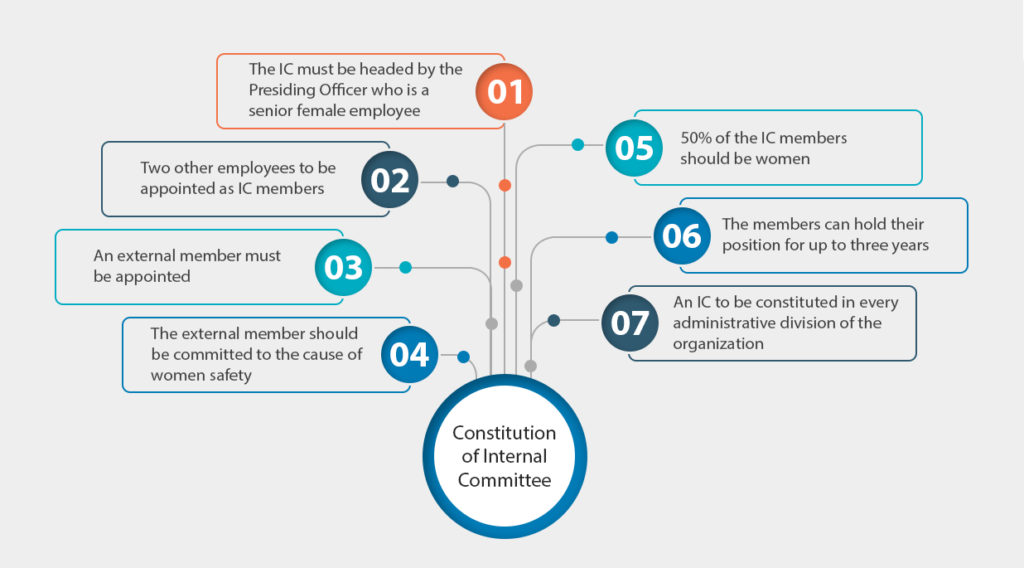 The IC must be headed by the Presiding Officer who is a senior female employee

01

Two other employees to be appointed as IC members

02

An external member must be appointed

03

The external member should be committed to the cause of women safety

04

05

50% of the IC members should be women

06

The members can hold their position for up to three years

07

An IC to be constituted in every administrative division of the organization

Constitution of Internal Committee